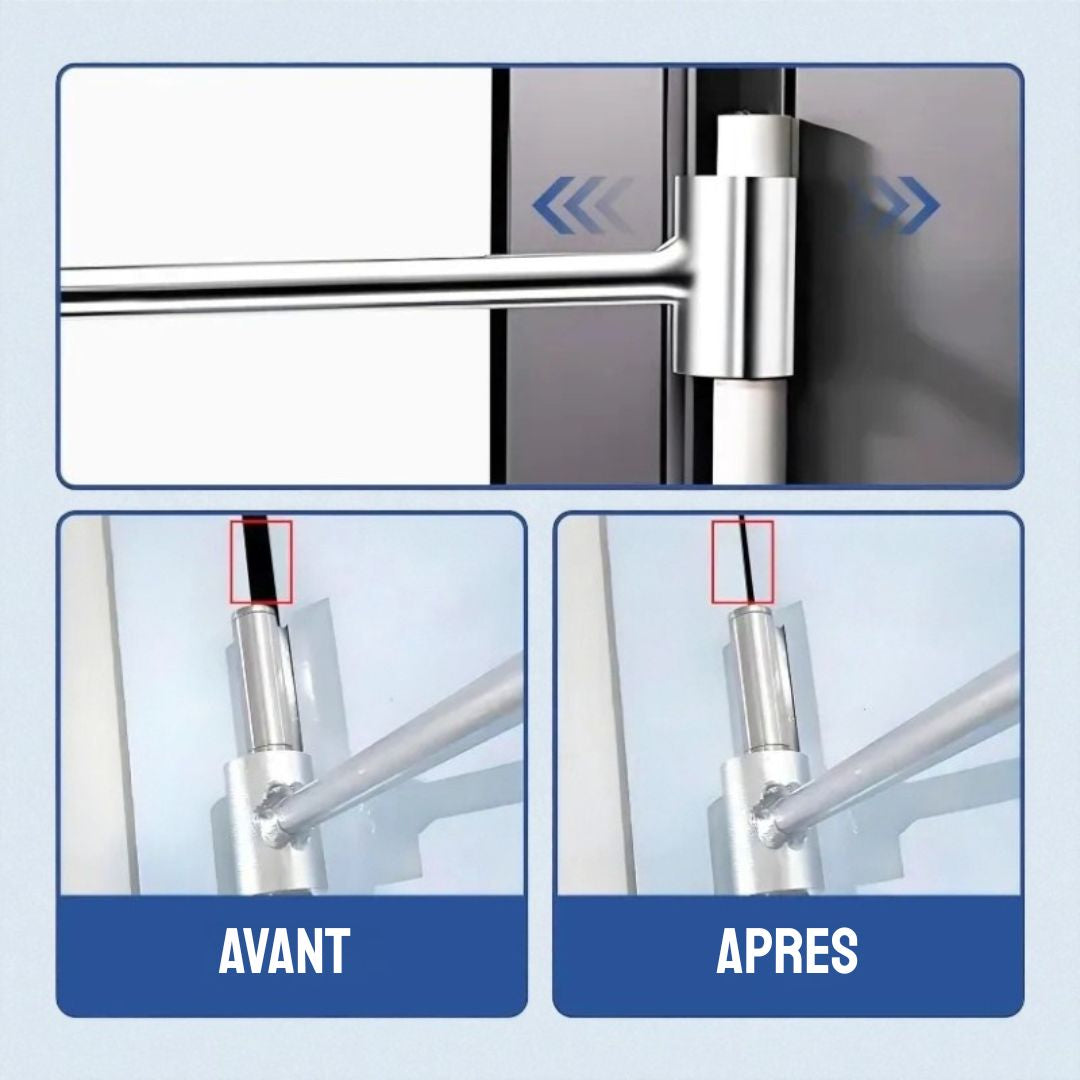 AVANT

APRES